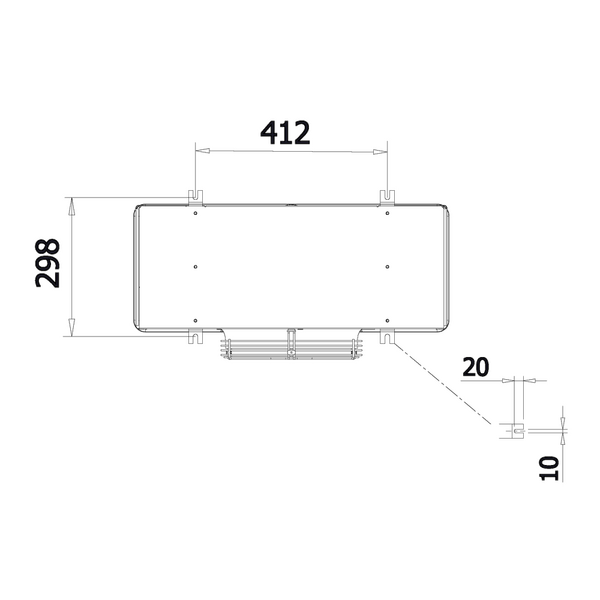 412

298

20

10