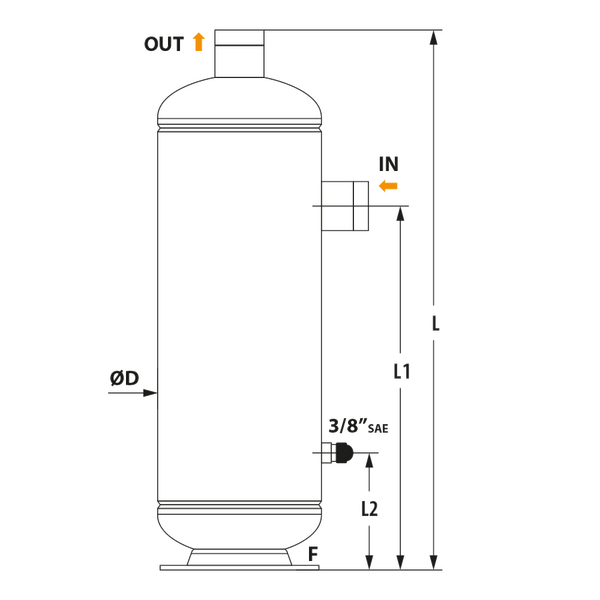 OUT

IN

L

L1

ØD

3/8" SAE

L2

F