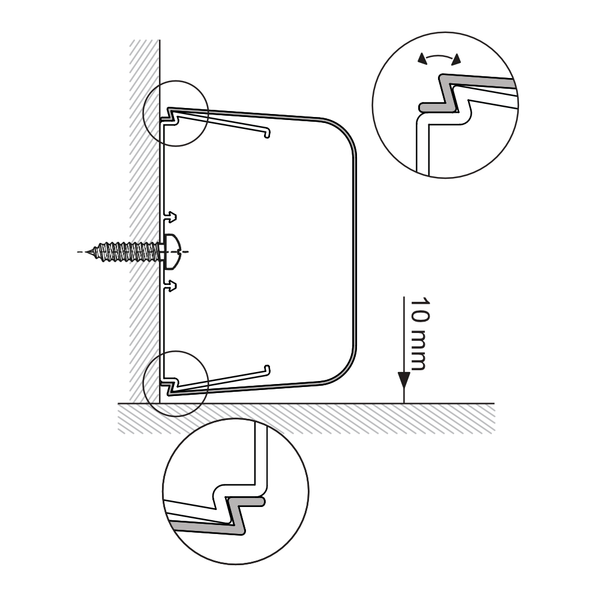 10 mm