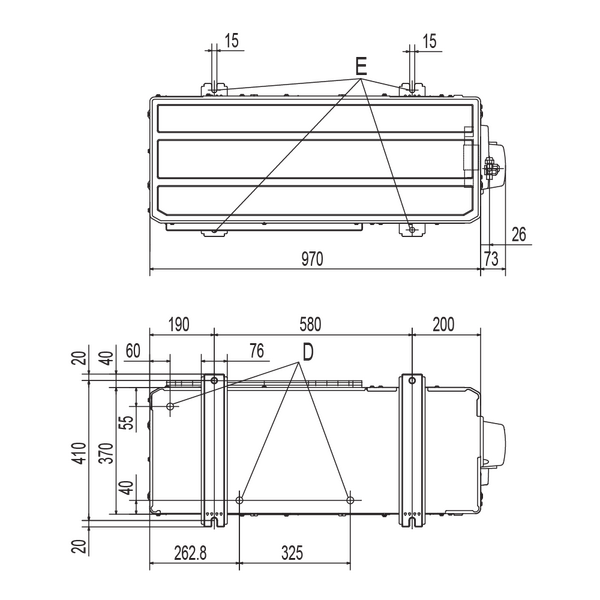 15
15
E
26
970
73

190
580
200
20
40
60
76
D
55
410
370
40
20
262.8
325